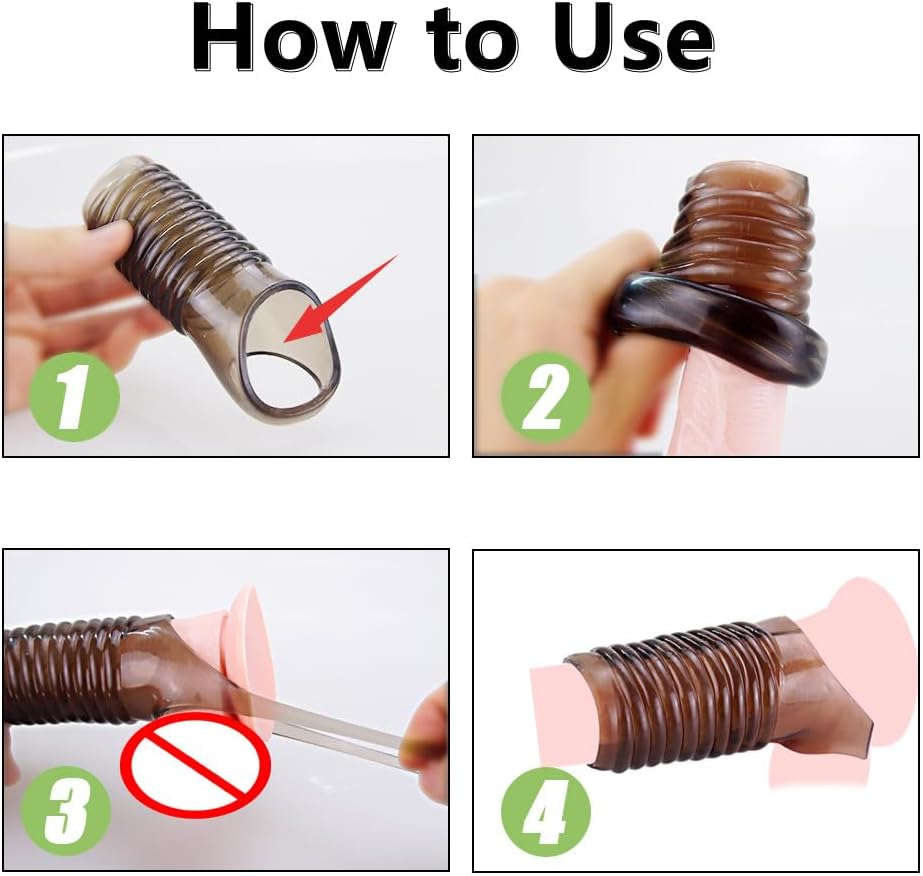 How to Use

1

2

3

4